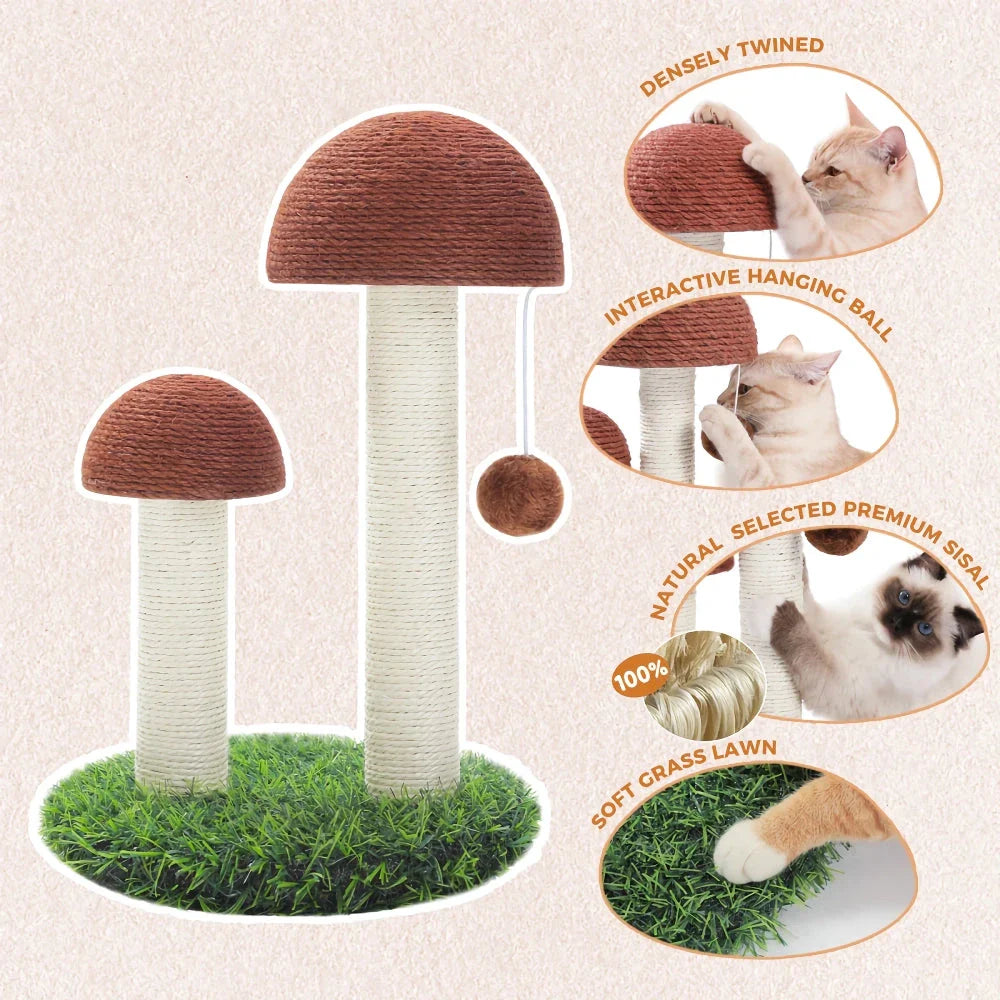 DENSELY TWINED

INTERACTIVE HANGING BALL

NATURAL SELECTED PREMIUM SISAL

100%

SOFT GRASS LAWN