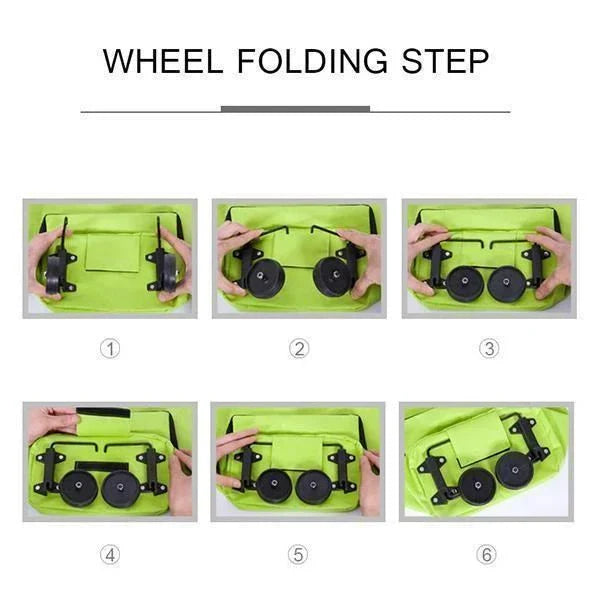 WHEEL FOLDING STEP

①

②

③

④

⑤

⑥