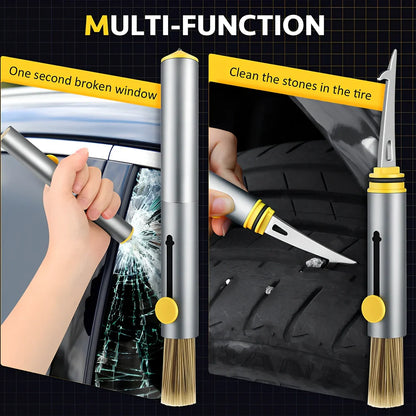 MULTI-FUNCTION

One second broken window

Clean the stones in the tire