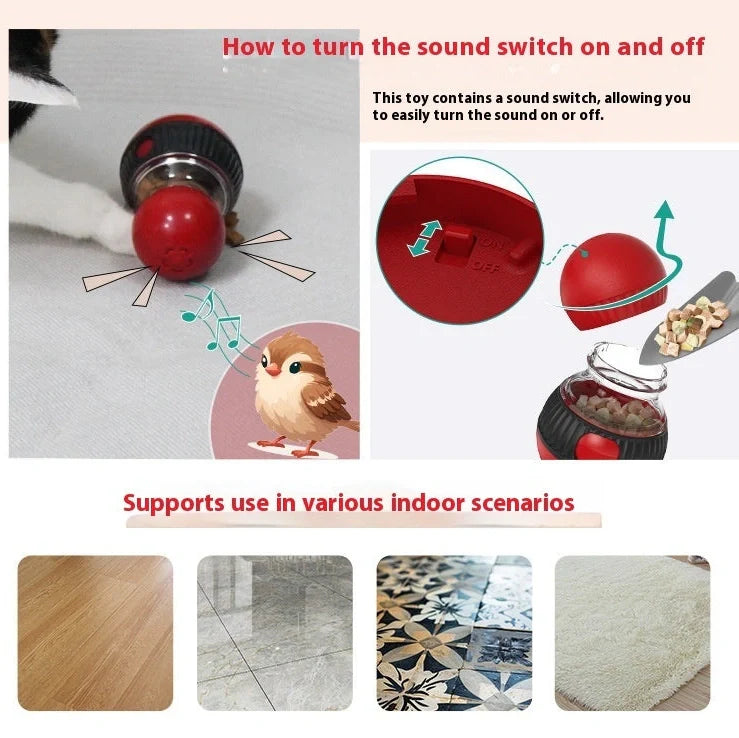 How to turn the sound switch on and off

This toy contains a sound switch, allowing you to easily turn the sound on or off.

ON
OFF

Supports use in various indoor scenarios