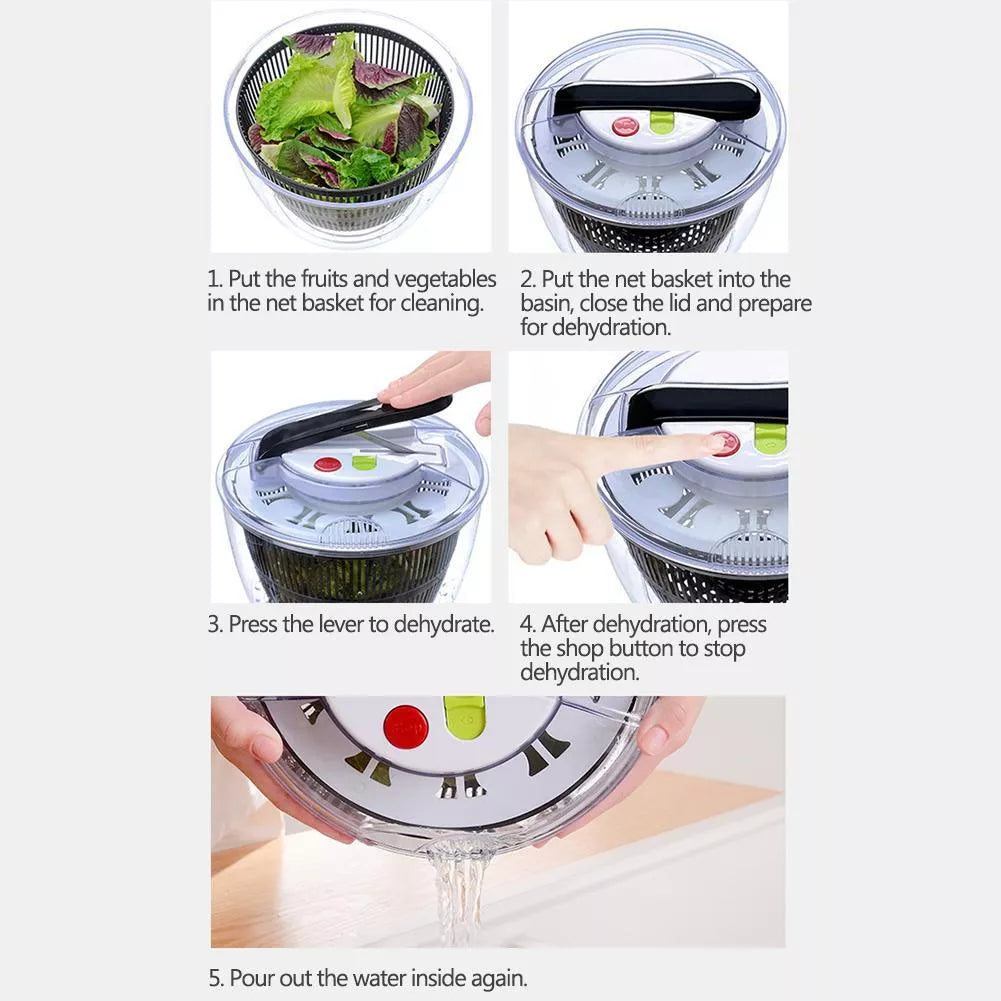 1. Put the fruits and vegetables in the net basket for cleaning.

2. Put the net basket into the basin, close the lid and prepare for dehydration.

3. Press the lever to dehydrate.

4. After dehydration, press the shop button to stop dehydration.

5. Pour out the water inside again.