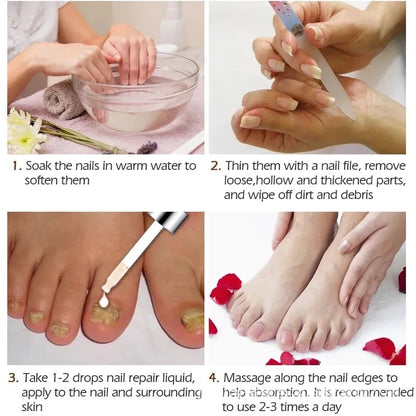 1. Soak the nails in warm water to soften them

2. Thin them with a nail file, remove loose,hollow and thickened parts, and wipe off dirt and debris

3. Take 1-2 drops nail repair liquid, apply to the nail and surrounding skin

4. Massage along the nail edges to help absorption. It is recommended to use 2-3 times a day