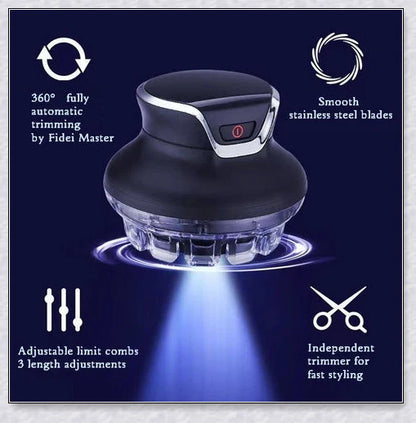 360° fully automatic trimming by Fidei Master

Smooth stainless steel blades

Adjustable limit combs
3 length adjustments

Independent trimmer for fast styling