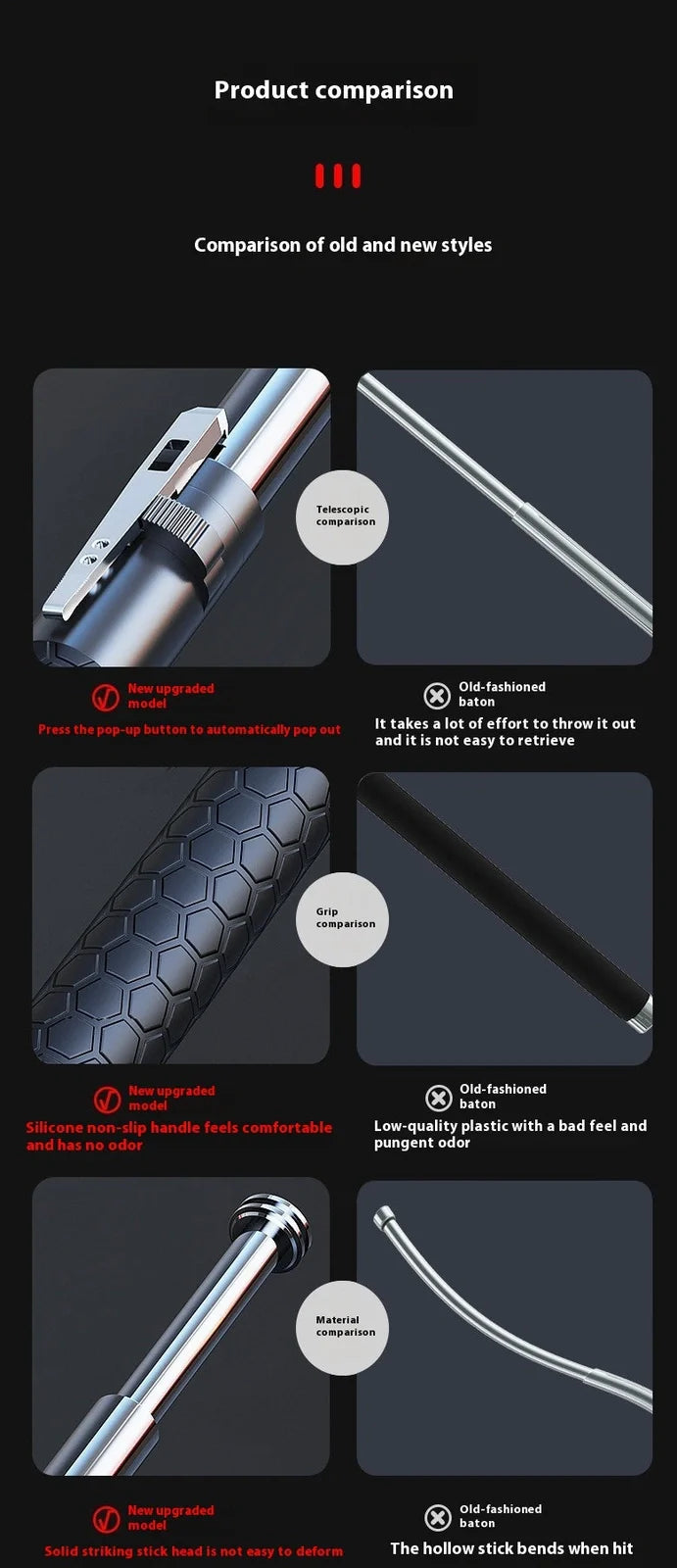 Product comparison

Comparison of old and new styles

Telescopic comparison

New upgraded model
Press the pop-up button to automatically pop out

Old-fashioned baton
It takes a lot of effort to throw it out and it is not easy to retrieve

Grip comparison

New upgraded model
Silicone non-slip handle feels comfortable and has no odor

Old-fashioned baton
Low-quality plastic with a bad feel and pungent odor

Material comparison

New upgraded model
Solid striking stick head is not easy to deform

Old-fashioned baton
The hollow stick bends when hit