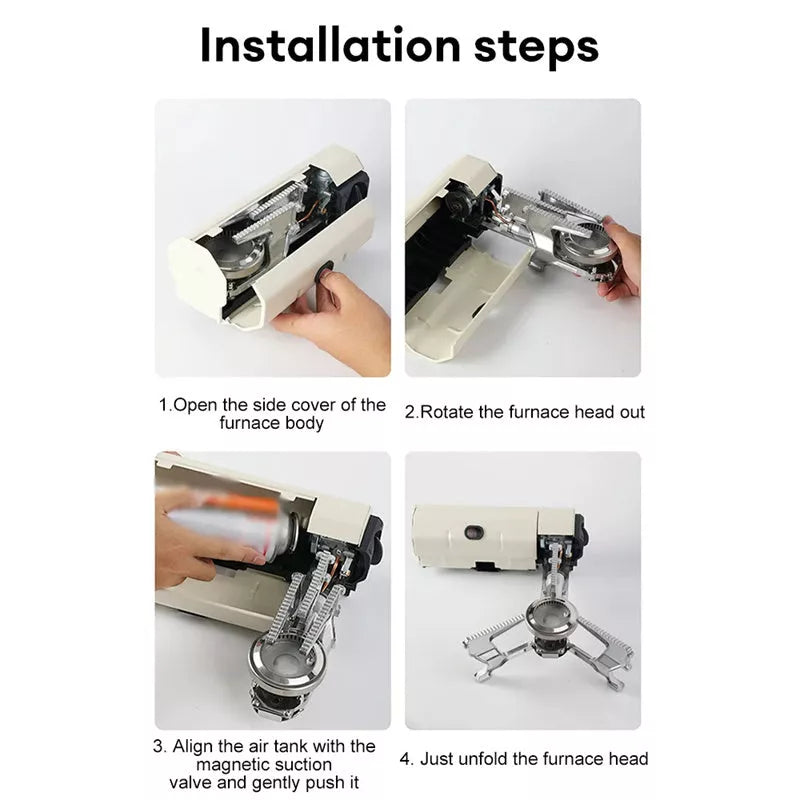 Installation steps

1.Open the side cover of the furnace body

2.Rotate the furnace head out

3. Align the air tank with the magnetic suction valve and gently push it

4. Just unfold the furnace head