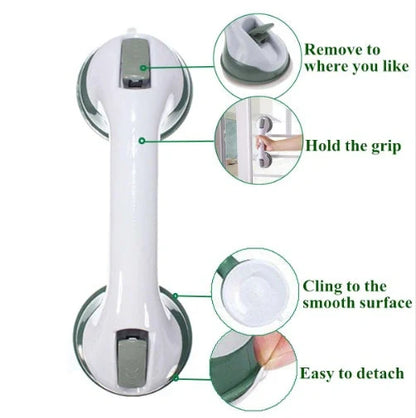 Remove to where you like

Hold the grip

Cling to the smooth surface

Easy to detach