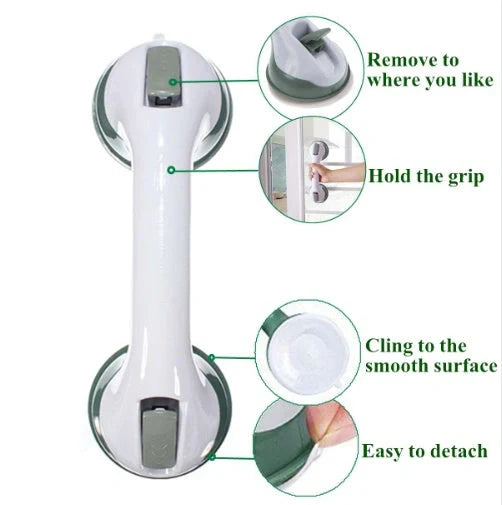 Remove to where you like

Hold the grip

Cling to the smooth surface

Easy to detach