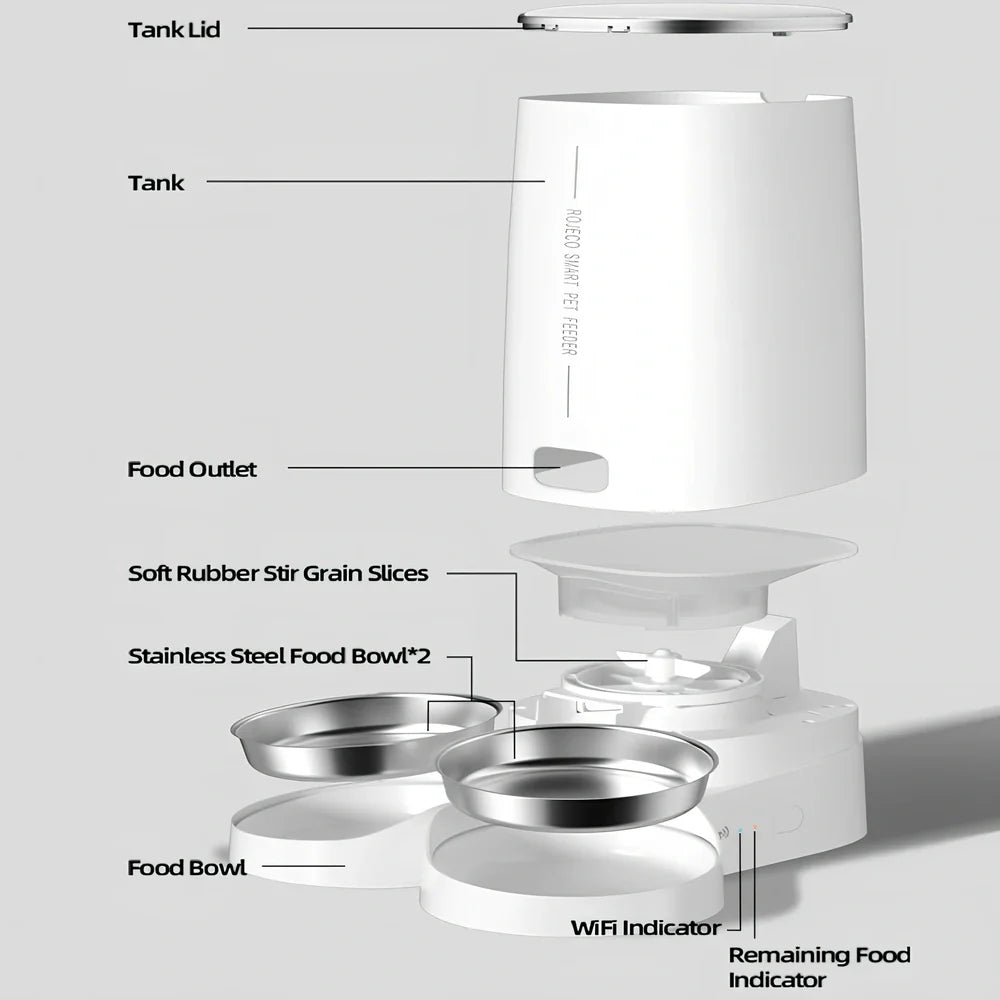 Tank Lid

Tank

ROJECO SMART PET FEEDER

Food Outlet

Soft Rubber Stir Grain Slices

Stainless Steel Food Bowl*2

Food Bowl

WiFi Indicator

Remaining Food Indicator