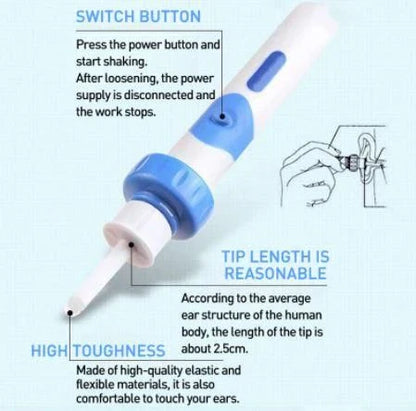 SWITCH BUTTON

Press the power button and start shaking.
After loosening, the power supply is disconnected and the work stops.

TIP LENGTH IS REASONABLE

According to the average ear structure of the human body, the length of the tip is about 2.5cm.

HIGH TOUGHNESS

Made of high-quality elastic and flexible materials, it is also comfortable to touch your ears.