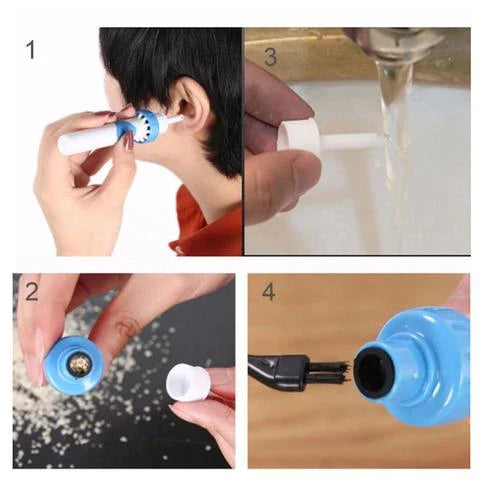 1

3

2

4