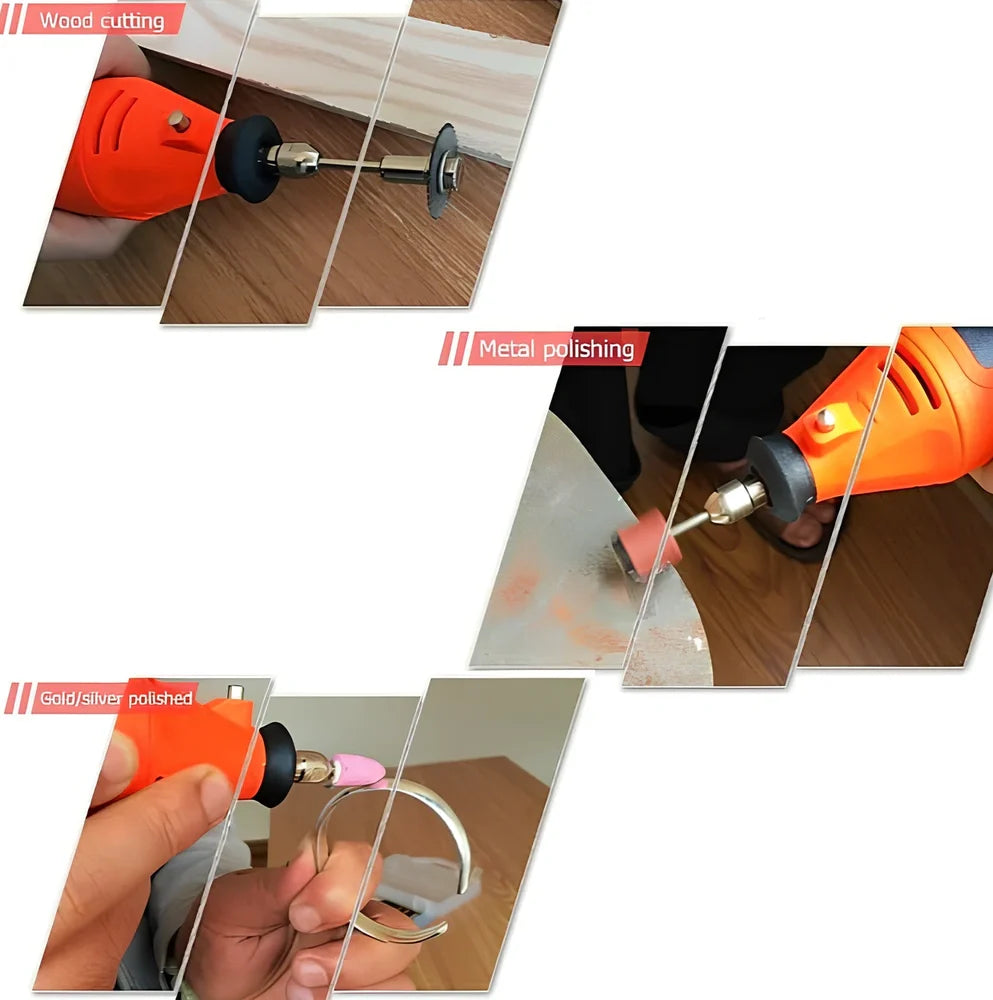 Wood cutting

Metal polishing

Gold/silver polished