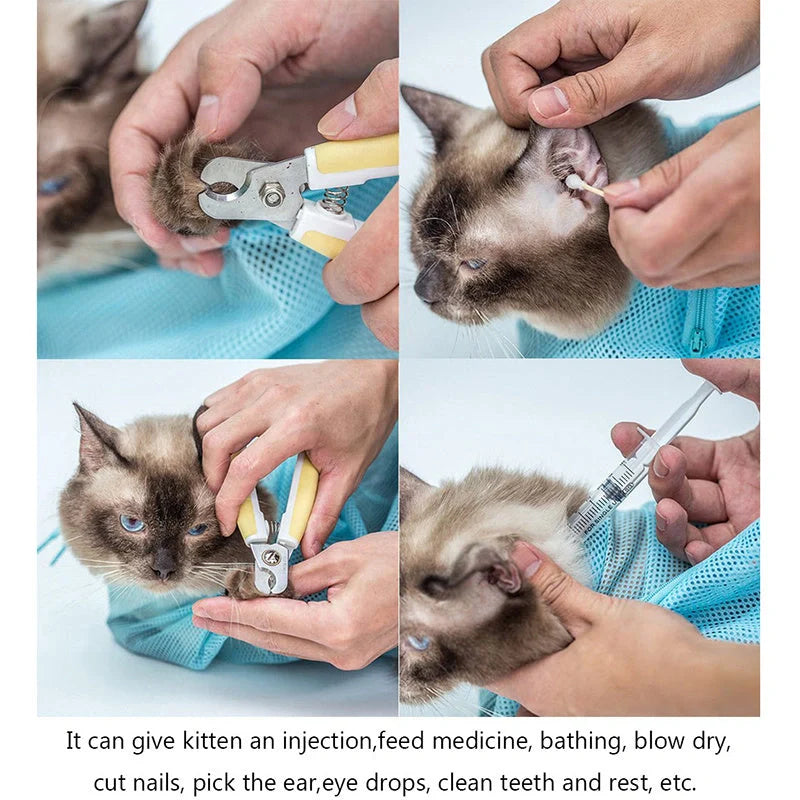 It can give kitten an injection,feed medicine, bathing, blow dry, cut nails, pick the ear,eye drops, clean teeth and rest, etc.