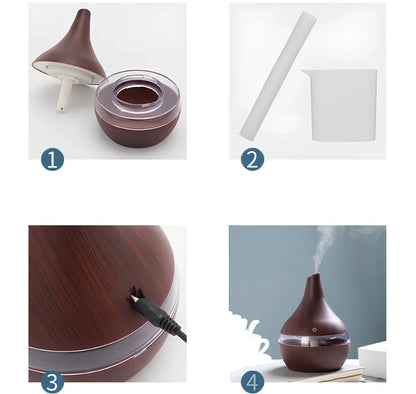 1

2

3

4