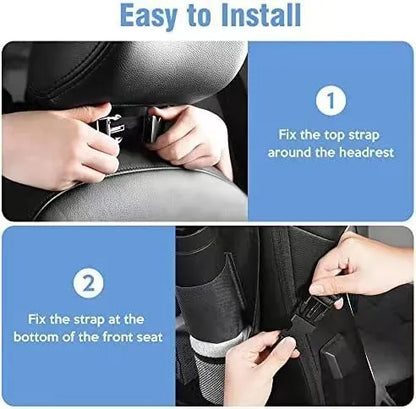 Easy to Install

1

Fix the top strap around the headrest

2

Fix the strap at the bottom of the front seat