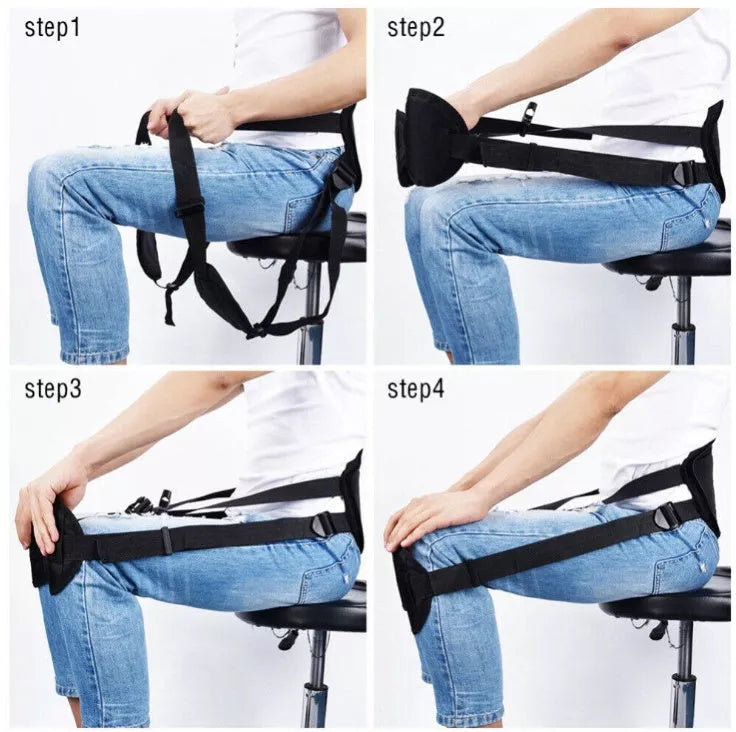 step1

step2

step3

step4