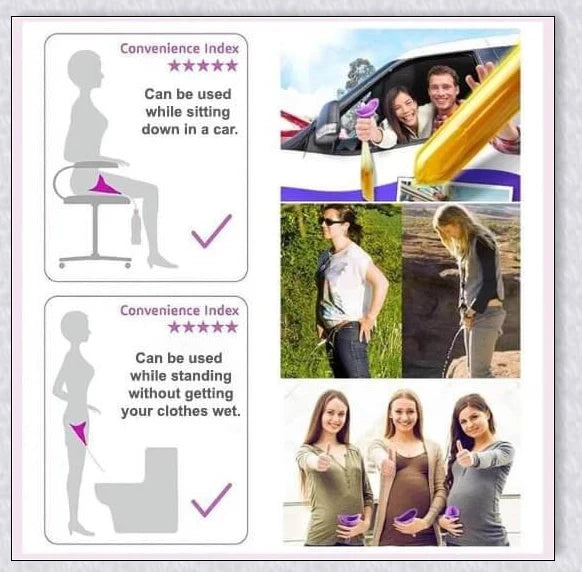 Convenience Index
★★★★★

Can be used while sitting down in a car.

Convenience Index
★★★★★

Can be used while standing without getting your clothes wet.