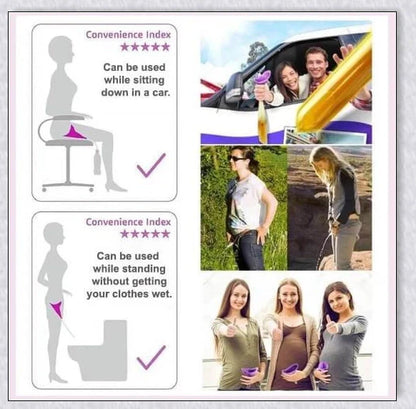 Convenience Index
★★★★★
Can be used while sitting down in a car.

Convenience Index
★★★★★
Can be used while standing without getting your clothes wet.