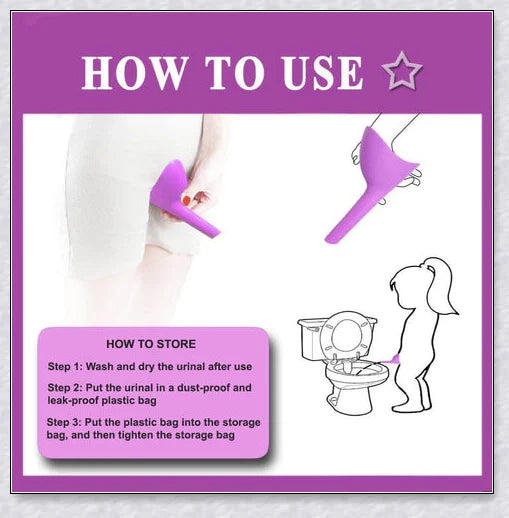 HOW TO USE

HOW TO STORE

Step 1: Wash and dry the urinal after use

Step 2: Put the urinal in a dust-proof and leak-proof plastic bag

Step 3: Put the plastic bag into the storage bag, and then tighten the storage bag