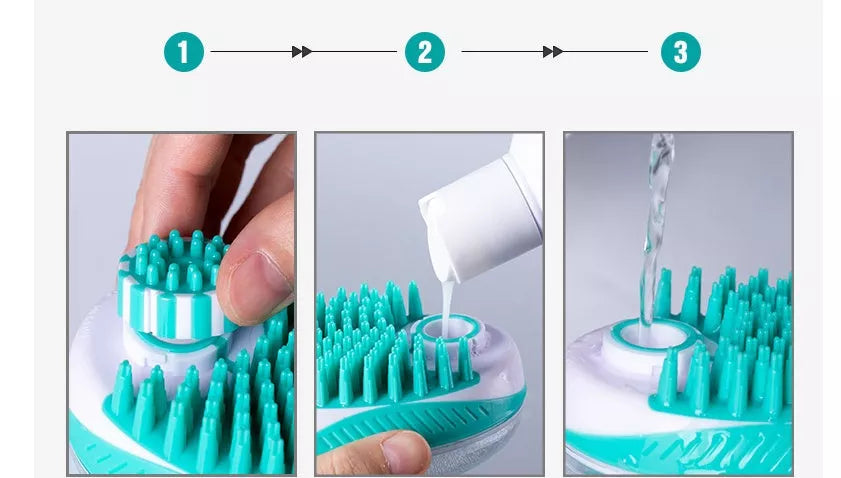 1
2
3