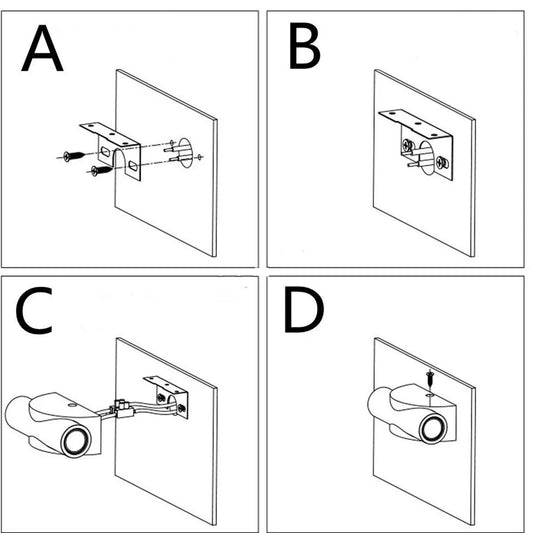 A

B

C

D