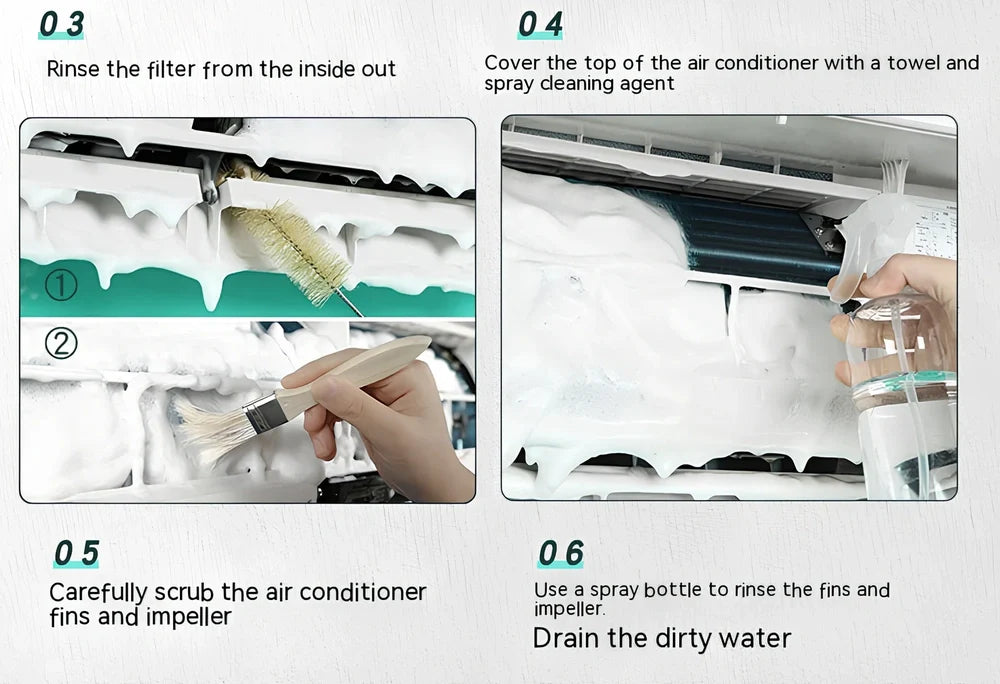 03

Rinse the filter from the inside out

04

Cover the top of the air conditioner with a towel and spray cleaning agent

①

②

05

Carefully scrub the air conditioner fins and impeller

06

Use a spray bottle to rinse the fins and impeller.

Drain the dirty water