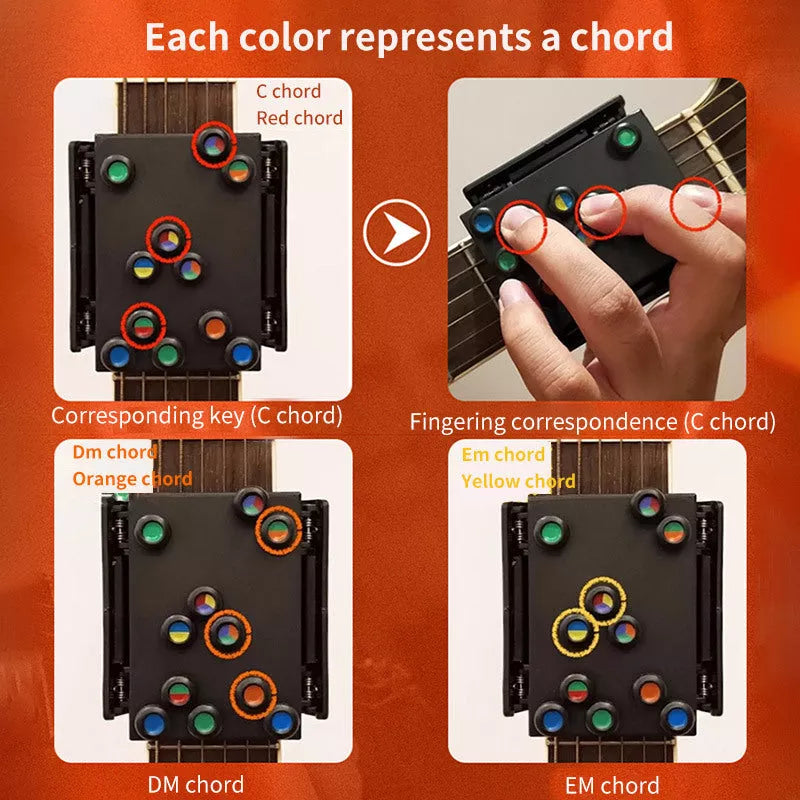 Each color represents a chord

C chord
Red chord

Corresponding key (C chord)

Fingering correspondence (C chord)

Dm chord
Orange chord

DM chord

Em chord
Yellow chord

EM chord