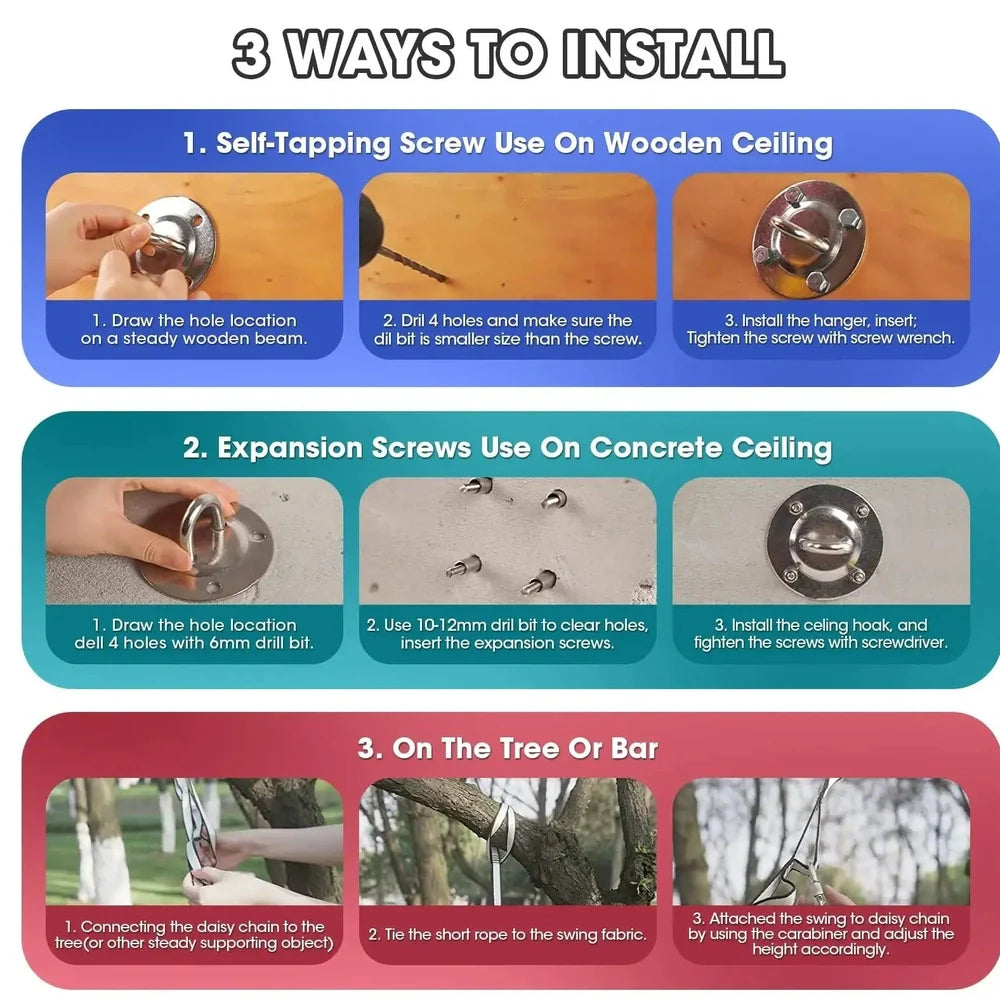 3 WAYS TO INSTALL

1. Self-Tapping Screw Use On Wooden Ceiling

1. Draw the hole location on a steady wooden beam.

2. Dril 4 holes and make sure the dil bit is smaller size than the screw.

3. Install the hanger, insert; Tighten the screw with screw wrench.

2. Expansion Screws Use On Concrete Ceiling

1. Draw the hole location dell 4 holes with 6mm drill bit.

2. Use 10-12mm dril bit to clear holes, insert the expansion screws.

3. Install the celing hoak, and fighten the screws with screwdriver.

3. On The Tree Or Bar

1. Connecting the daisy chain to the tree(or other steady supporting object)

2. Tie the short rope to the swing fabric.

3. Attached the swing to daisy chain by using the carabiner and adjust the height accordingly.