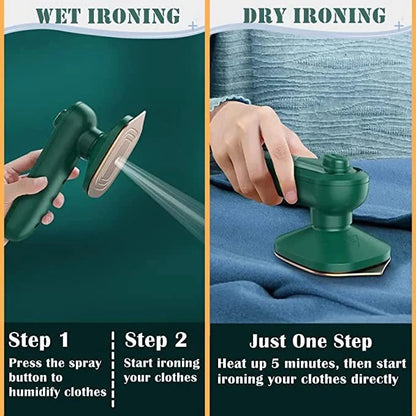 WET IRONING

Step 1
Press the spray button to humidify clothes

Step 2
Start ironing your clothes

DRY IRONING

Just One Step
Heat up 5 minutes, then start ironing your clothes directly