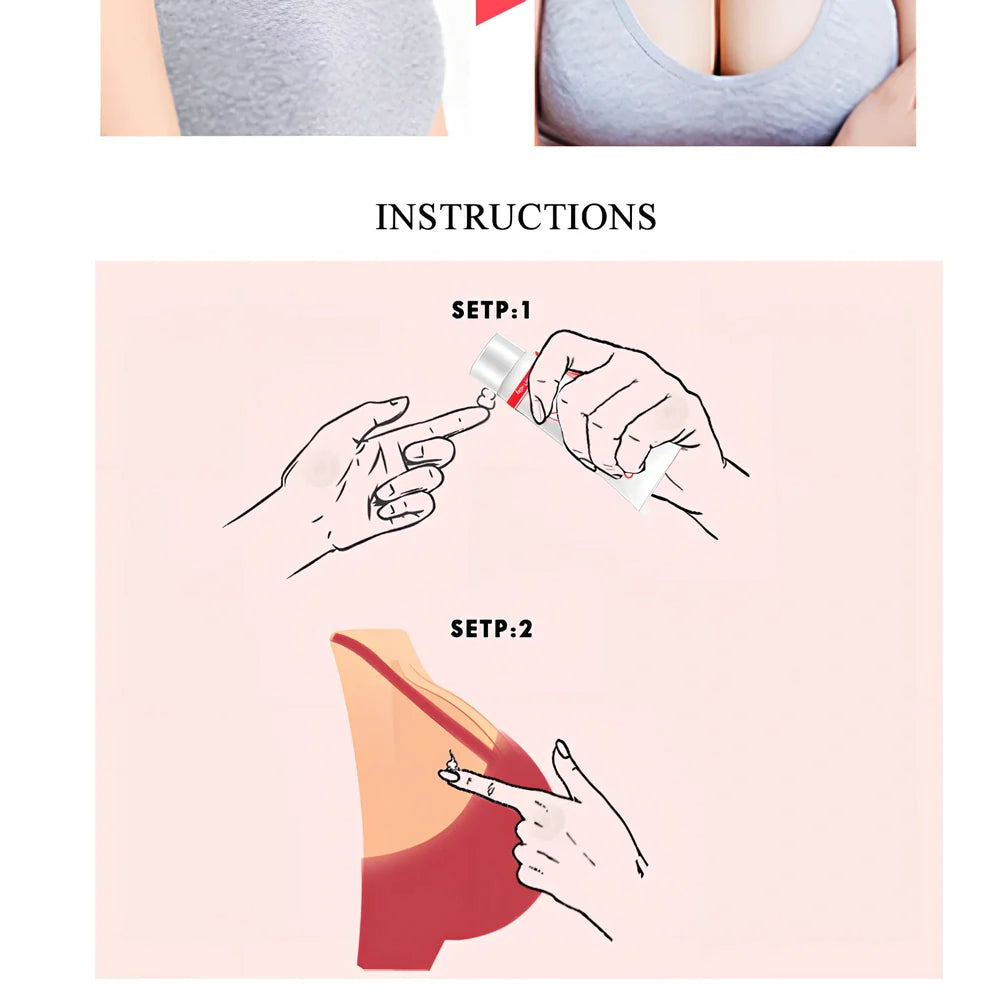 INSTRUCTIONS

SETP:1

SETP:2