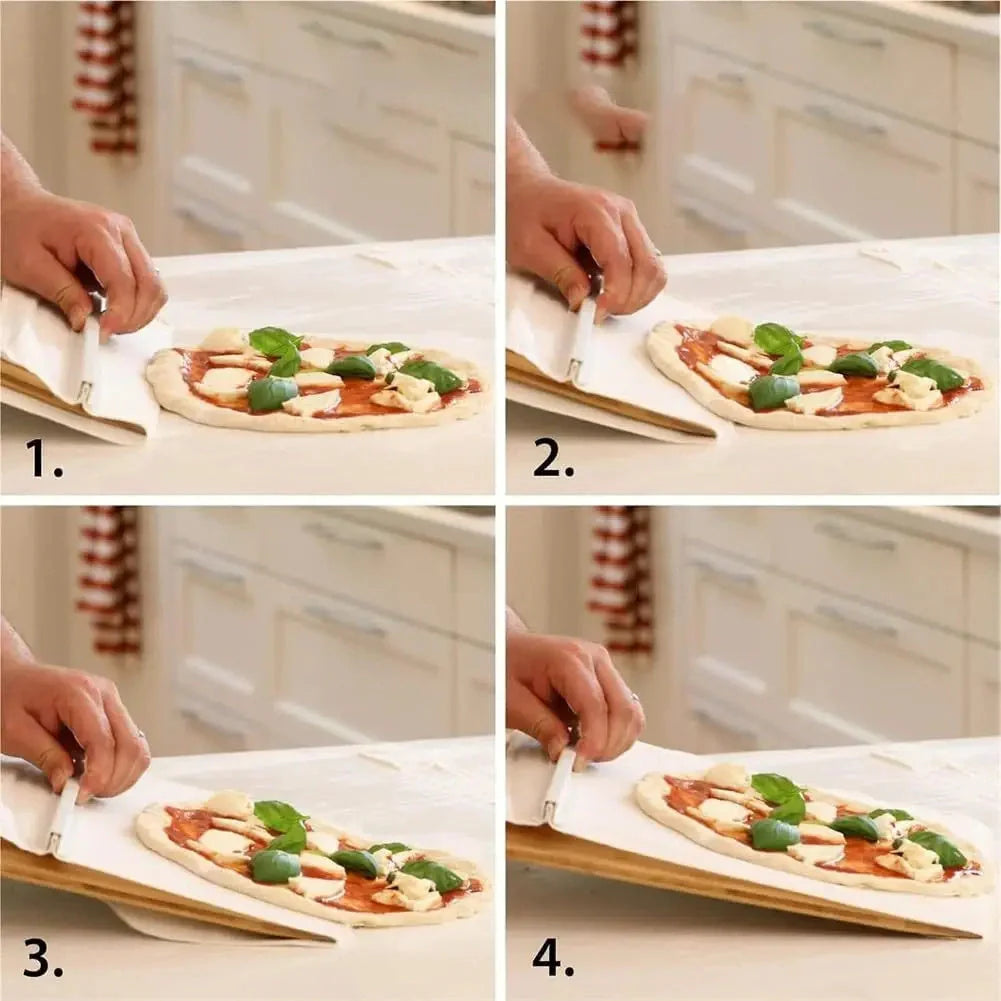 1.

2.

3.

4.