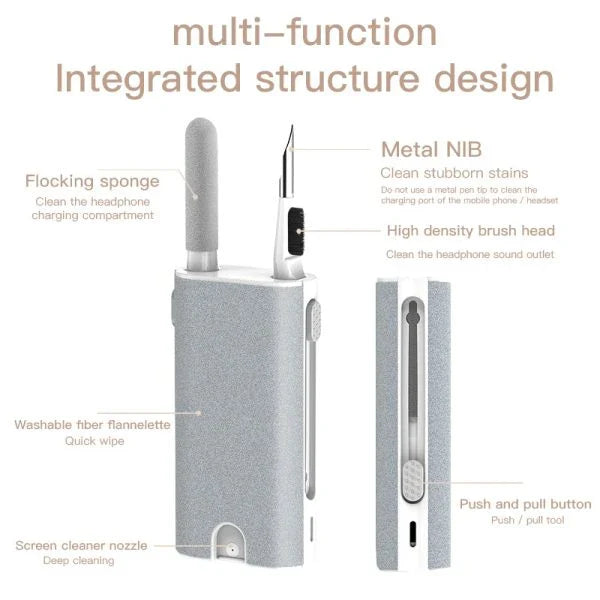 multi–function
Integrated structure design

Flocking sponge
Clean the headphone charging compartment

Metal NIB
Clean stubborn stains
Do not use a metal pen tip to clean the charging port of the mobile phone / headset

High density brush head
Clean the headphone sound outlet

Washable fiber flannelette
Quick wipe

Push and pull button
Push / pull tool

Screen cleaner nozzle
Deep cleaning