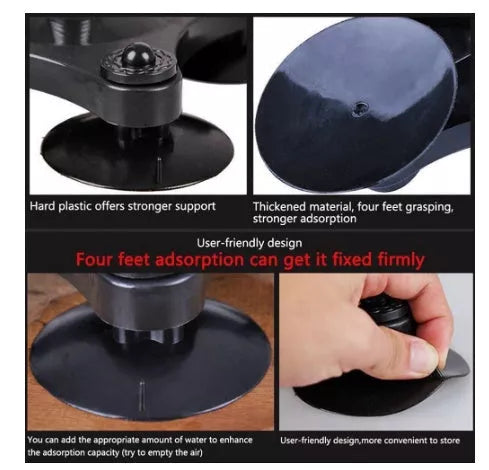 Hard plastic offers stronger support

Thickened material, four feet grasping, stronger adsorption

User-friendly design

Four feet adsorption can get it fixed firmly

You can add the appropriate amount of water to enhance the adsorption capacity (try to empty the air)

User-friendly design,more convenient to store