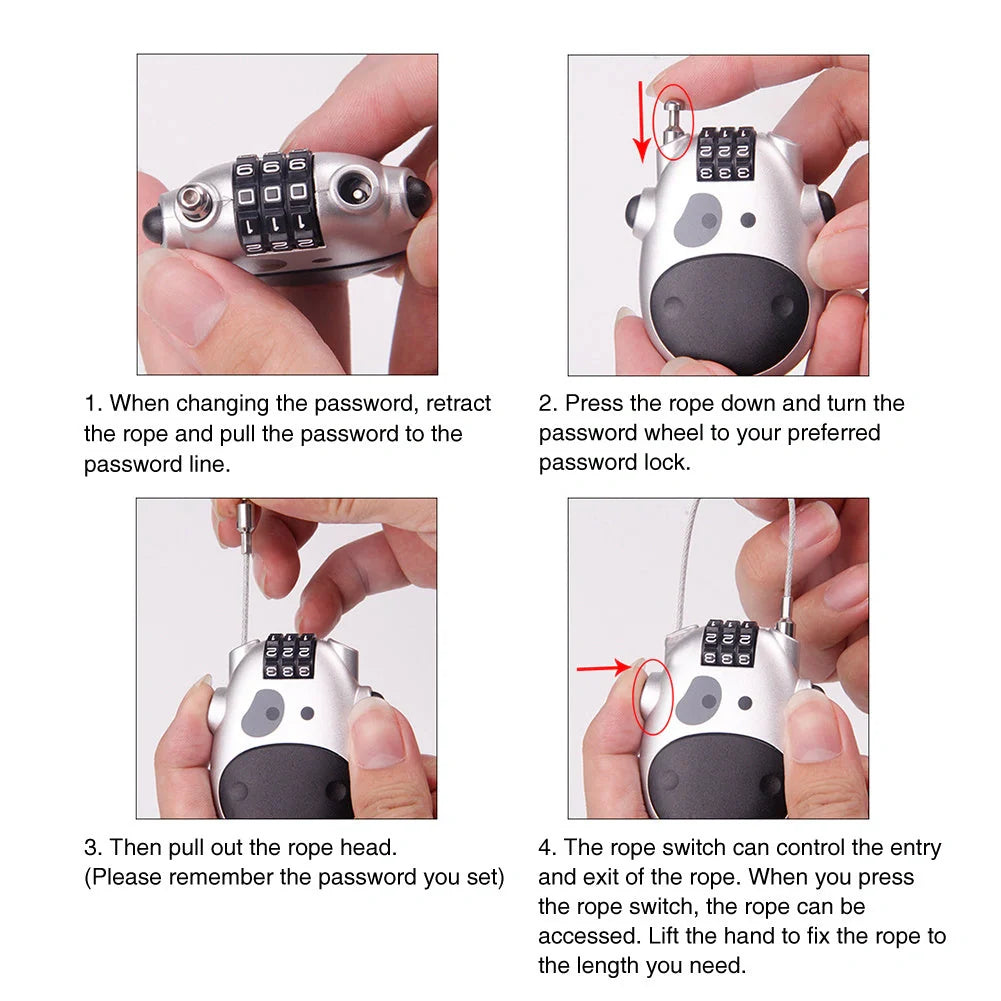 1. When changing the password, retract the rope and pull the password to the password line.

2. Press the rope down and turn the password wheel to your preferred password lock.

3. Then pull out the rope head. (Please remember the password you set)

4. The rope switch can control the entry and exit of the rope. When you press the rope switch, the rope can be accessed. Lift the hand to fix the rope to the length you need.