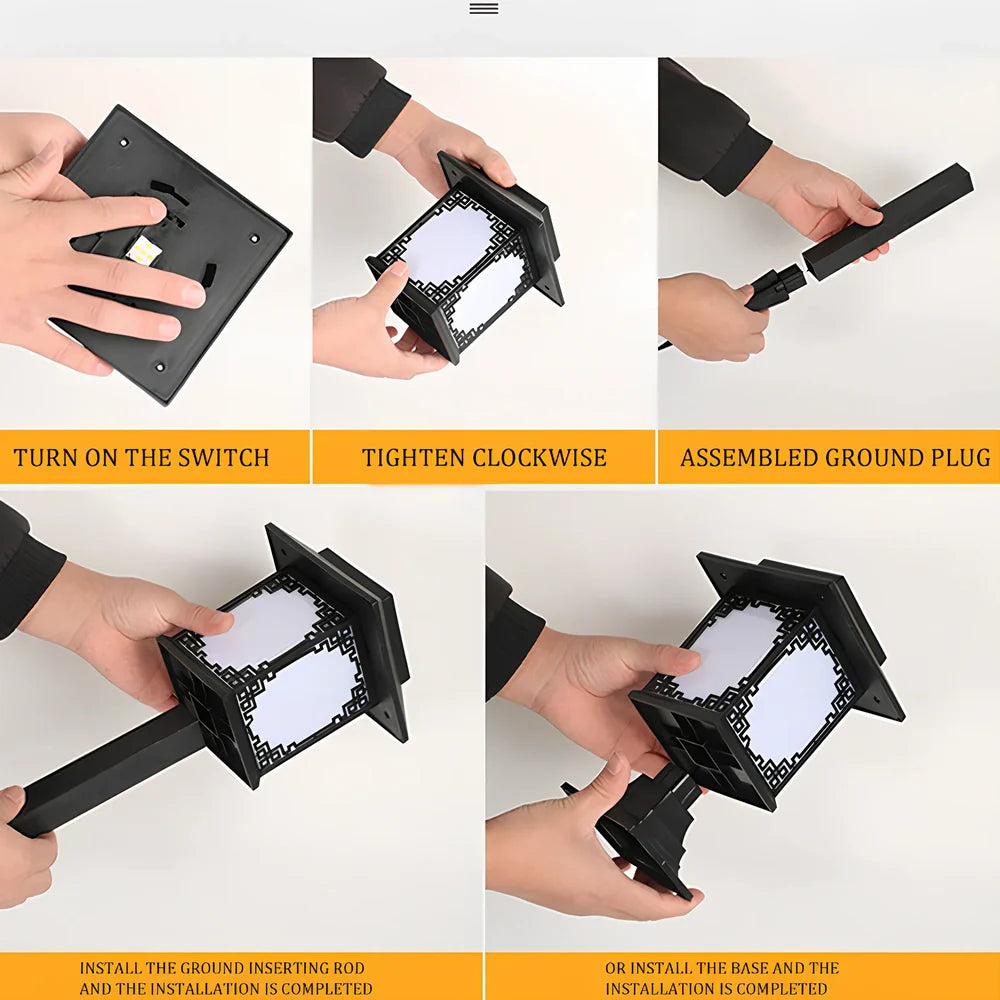 TURN ON THE SWITCH

TIGHTEN CLOCKWISE

ASSEMBLED GROUND PLUG

INSTALL THE GROUND INSERTING ROD AND THE INSTALLATION IS COMPLETED

OR INSTALL THE BASE AND THE INSTALLATION IS COMPLETED