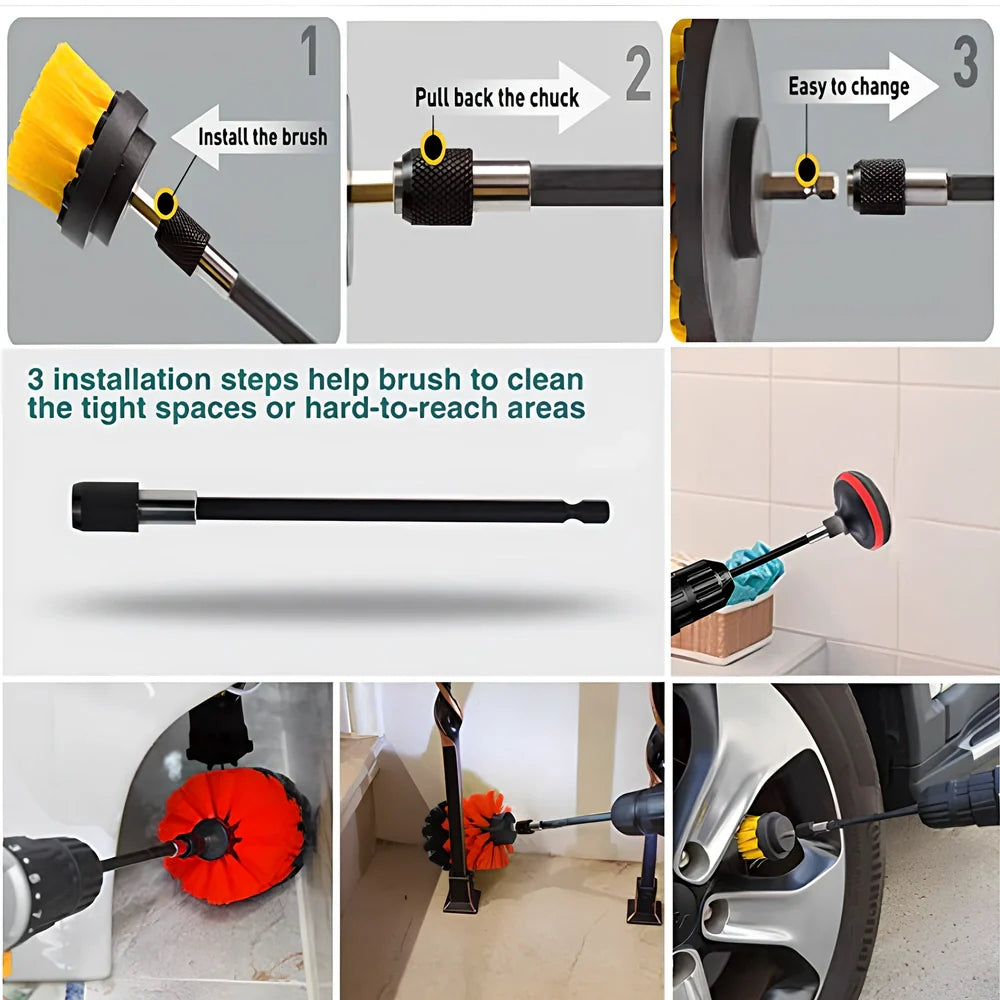 1

Install the brush

2

Pull back the chuck

3

Easy to change

3 installation steps help brush to clean the tight spaces or hard-to-reach areas