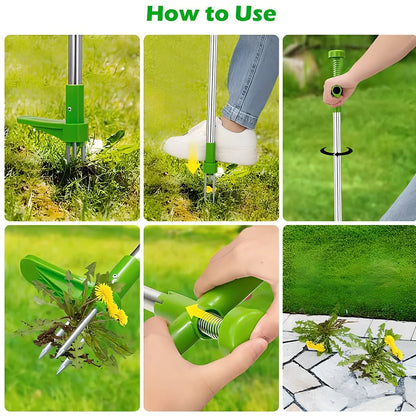 How to Use