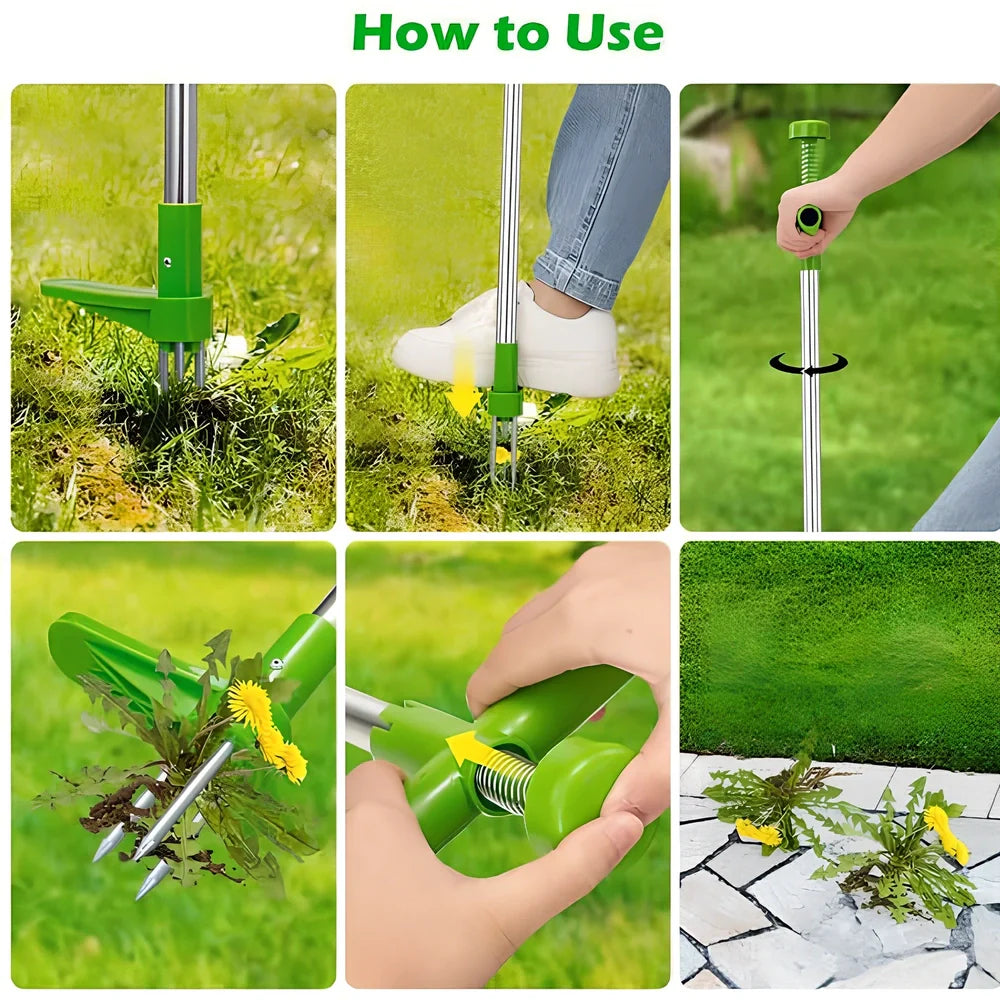 How to Use