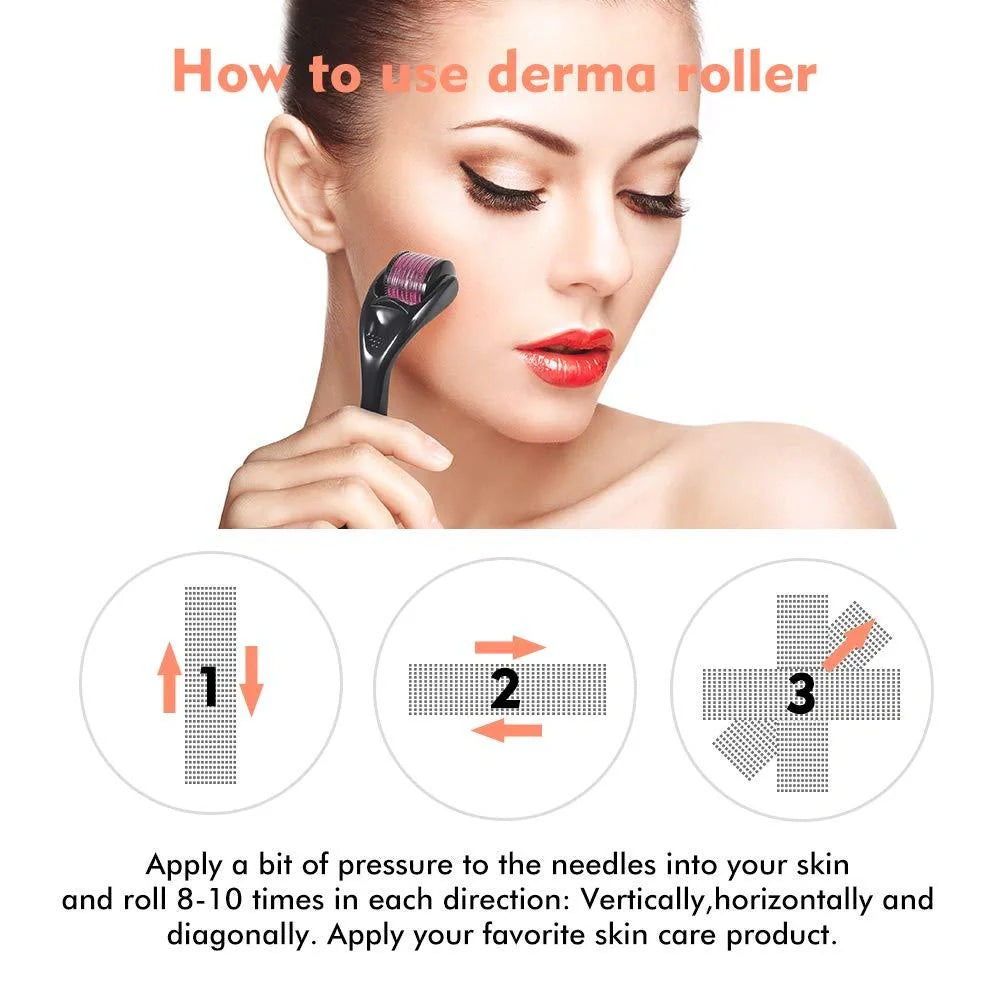 How to use derma roller

1

2

3

Apply a bit of pressure to the needles into your skin and roll 8-10 times in each direction: Vertically,horizontally and diagonally. Apply your favorite skin care product.