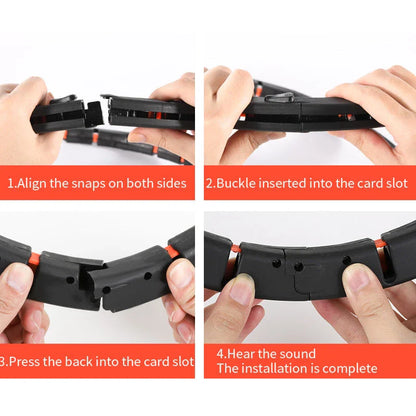 1.Align the snaps on both sides

2.Buckle inserted into the card slot

3.Press the back into the card slot

4.Hear the sound
The installation is complete