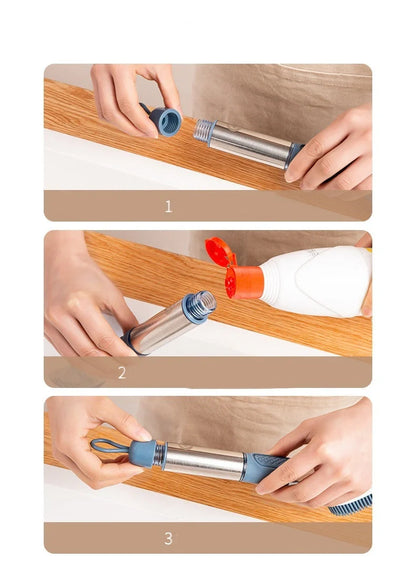 1

2

3