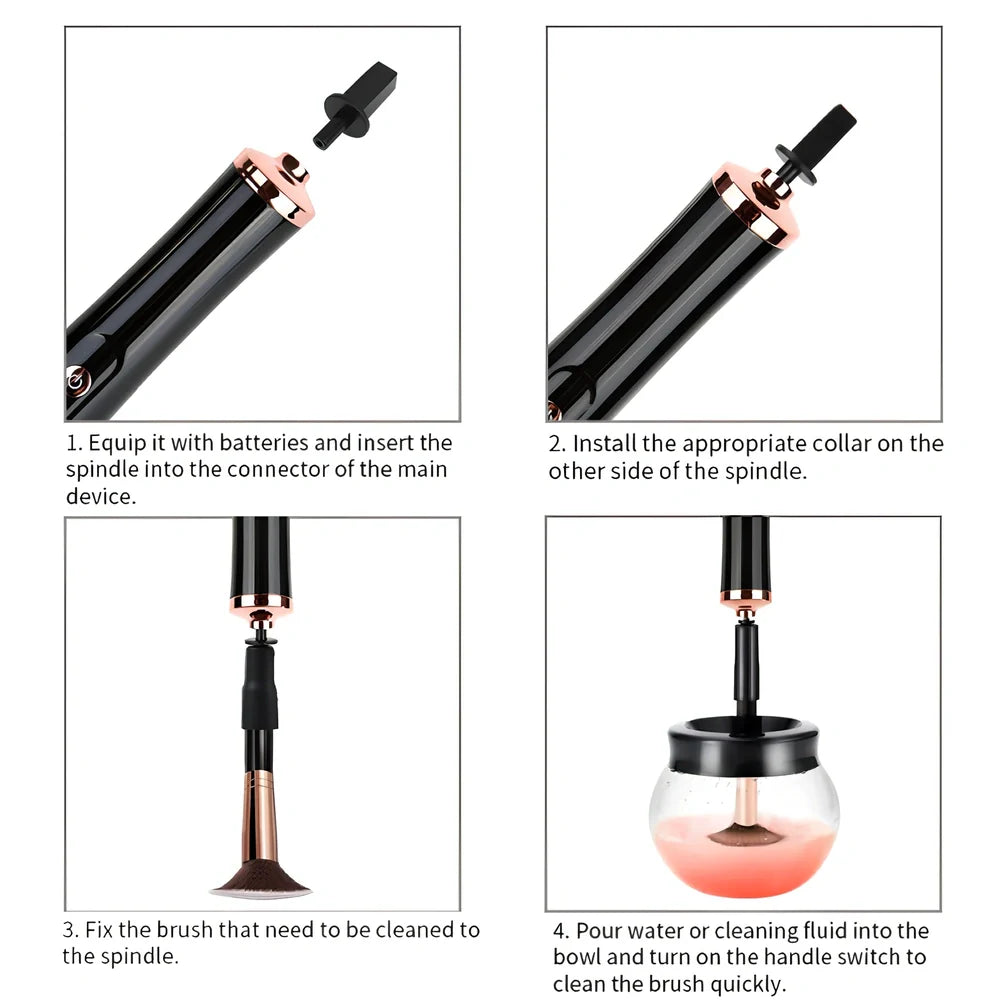 1. Equip it with batteries and insert the spindle into the connector of the main device.

2. Install the appropriate collar on the other side of the spindle.

3. Fix the brush that need to be cleaned to the spindle.

4. Pour water or cleaning fluid into the bowl and turn on the handle switch to clean the brush quickly.