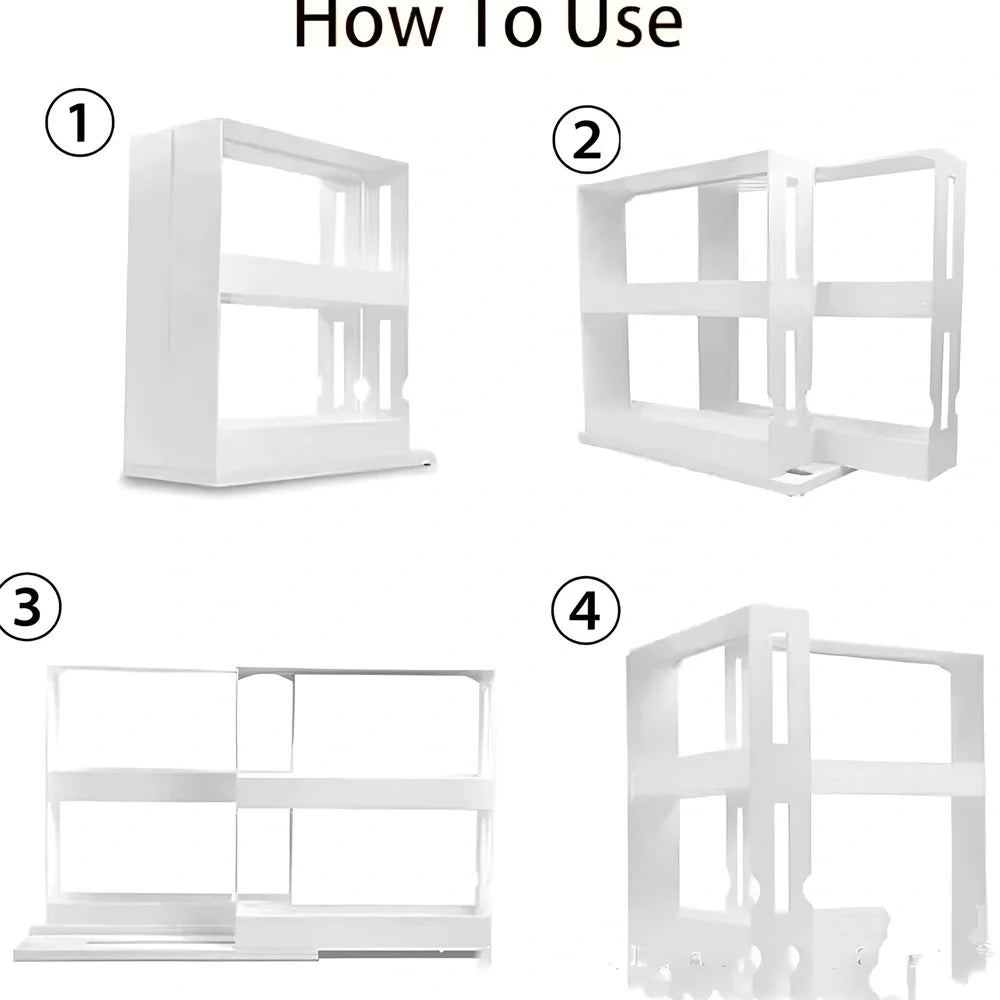 How To Use

①

②

③

④