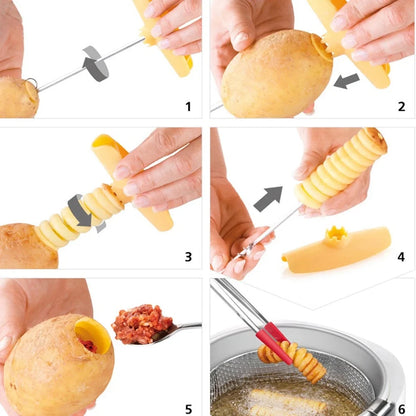 1
2
3
4
5
6