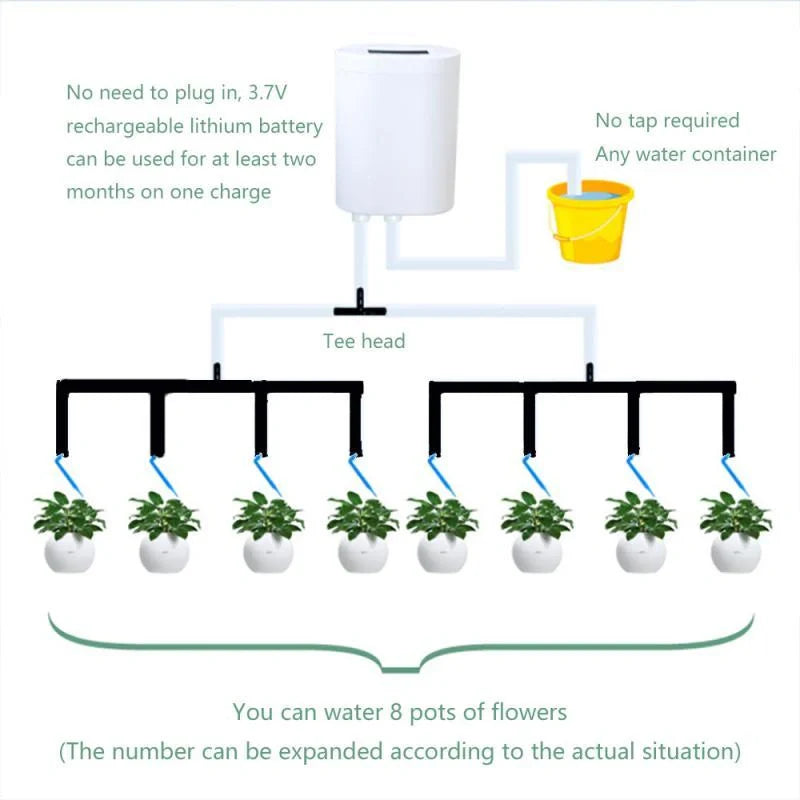 No need to plug in, 3.7V rechargeable lithium battery can be used for at least two months on one charge

No tap required
Any water container

Tee head

You can water 8 pots of flowers
(The number can be expanded according to the actual situation)