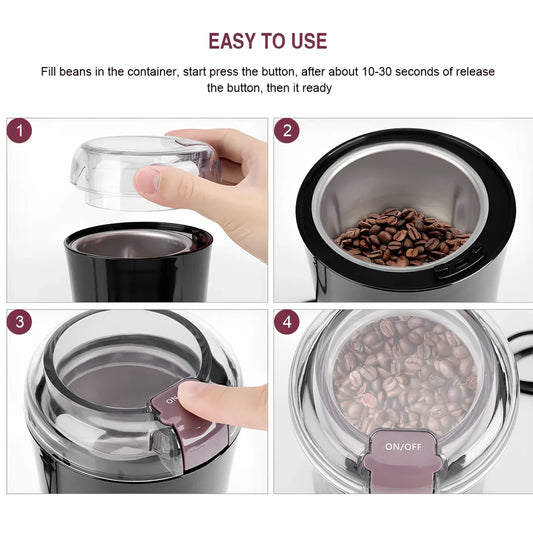 EASY TO USE

Fill beans in the container, start press the button, after about 10-30 seconds of release the button, then it ready

1

2

3

ON

4

ON/OFF