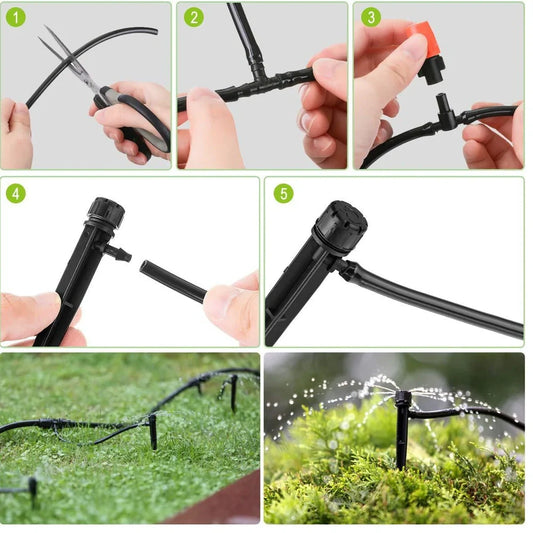 1

2

3

4

5