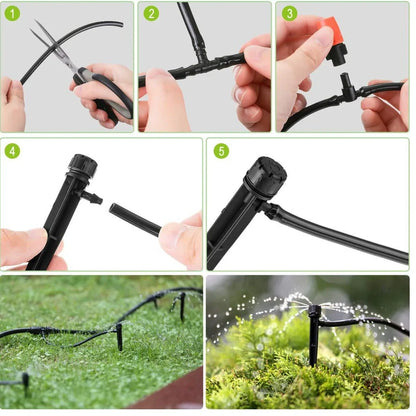 1
2
3
4
5