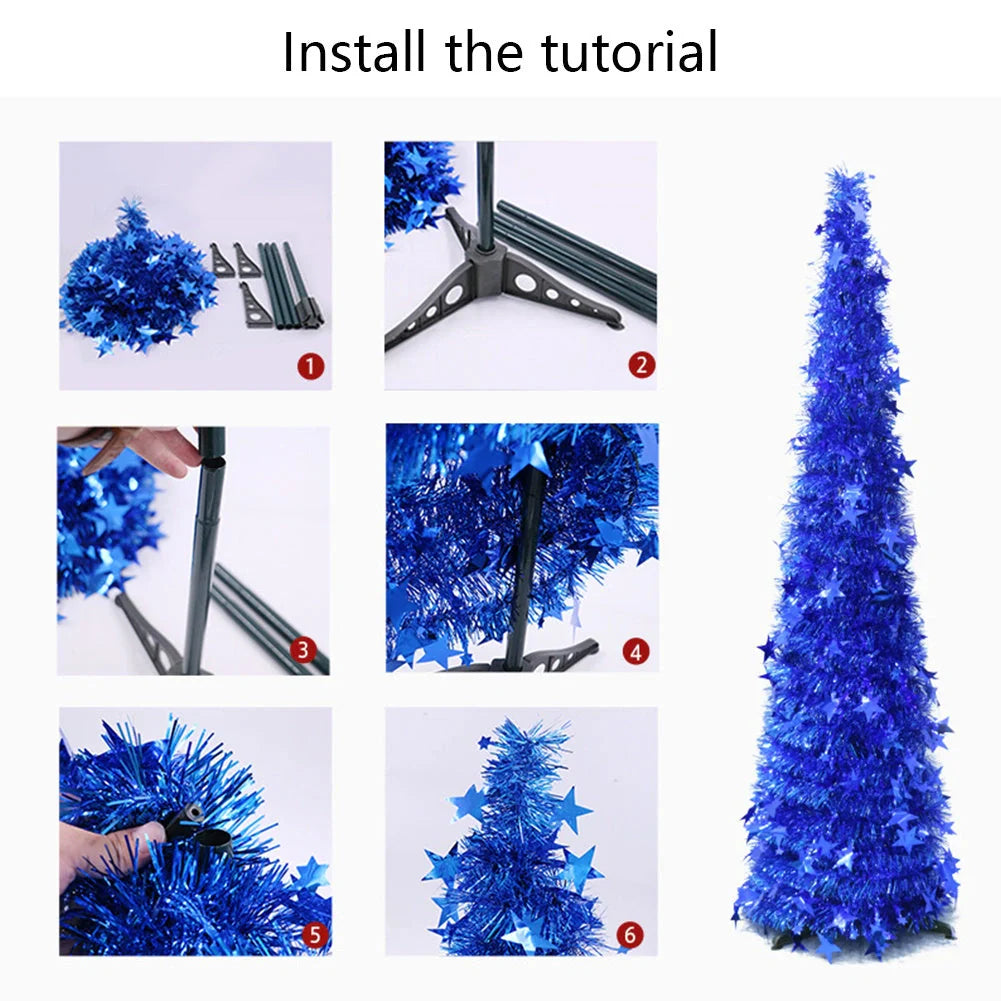 Install the tutorial

1

2

3

4

5

6