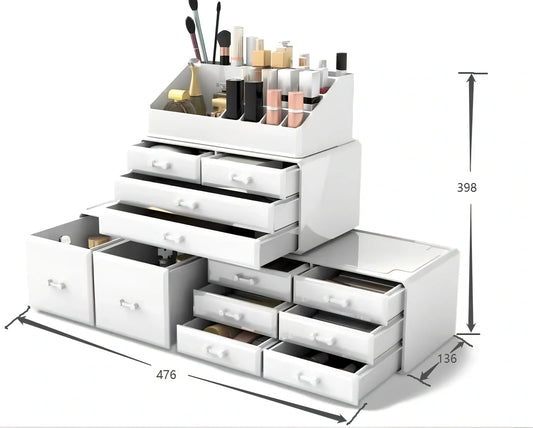 398

476

136