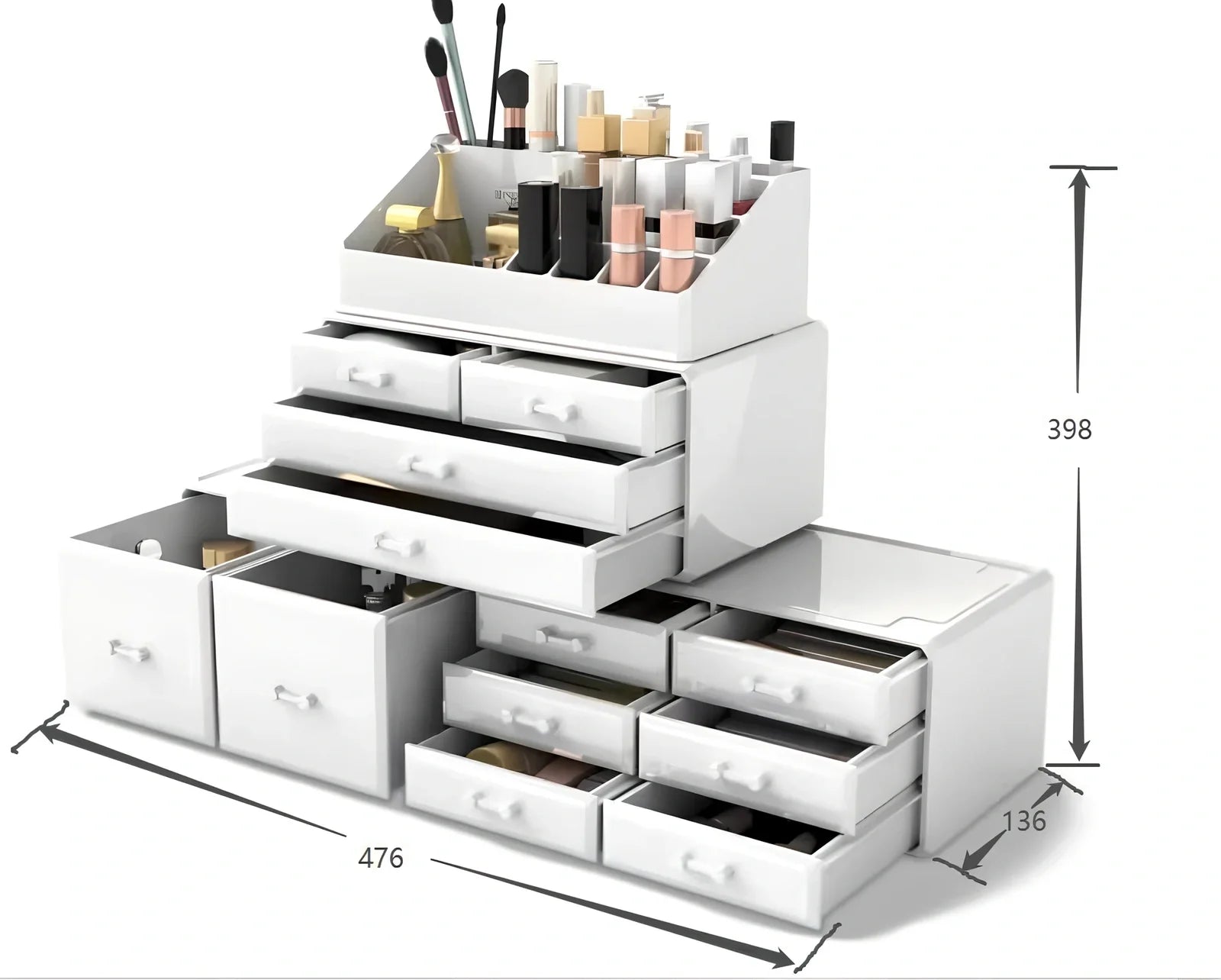 398

136

476